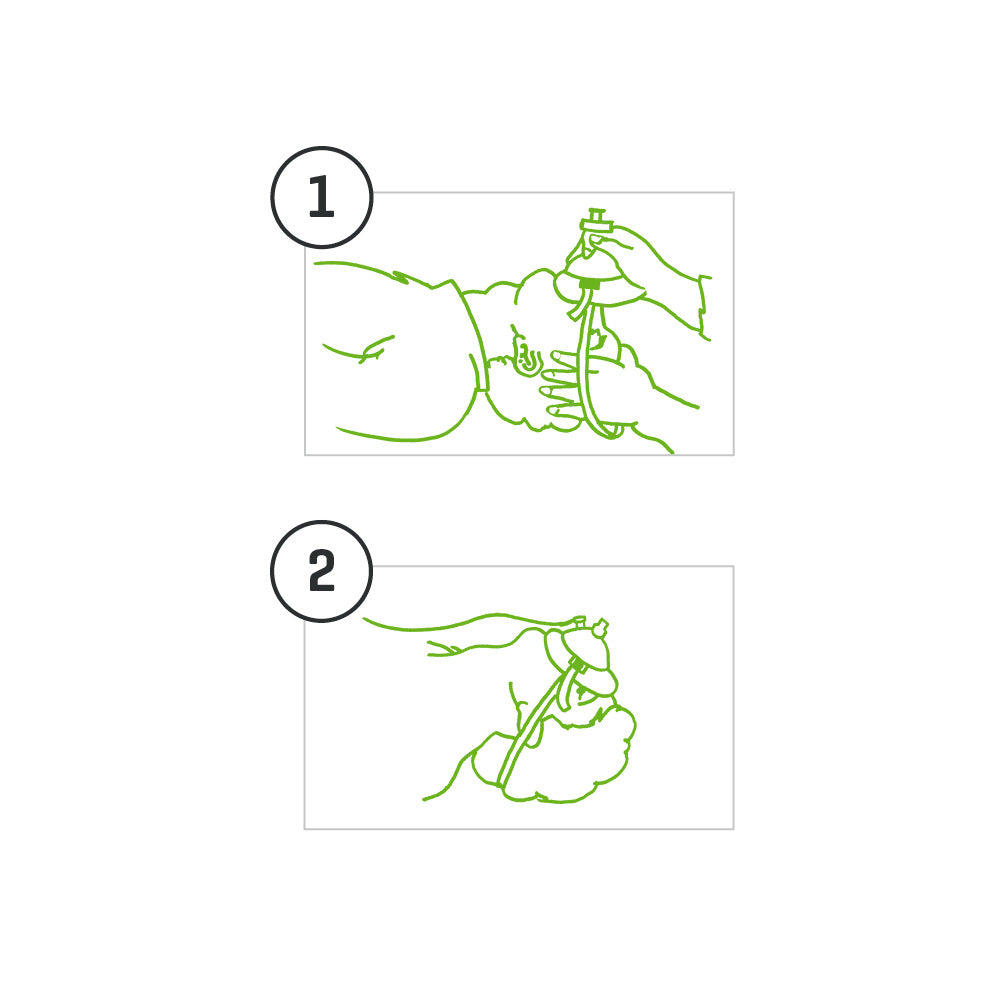 1

2